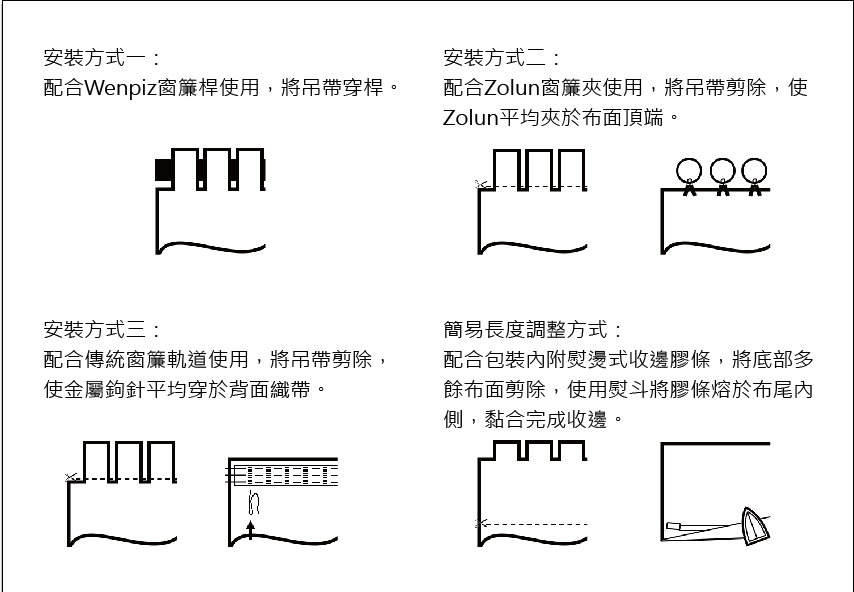 安裝方式一：
配合Wenpiz窗簾桿使用，將吊帶穿桿。

安裝方式二：
配合Zolun窗簾夾使用，將吊帶剪除，使Zolun平均夾於布面頂端。

安裝方式三：
配合傳統窗簾軌道使用，將吊帶剪除，使金屬鉤針平均穿於背面織帶。

簡易長度調整方式：
配合包裝內附熨燙式收邊膠條，將底部多餘布面剪除，使用熨斗將膠條熔於布尾內側，黏合完成收邊。