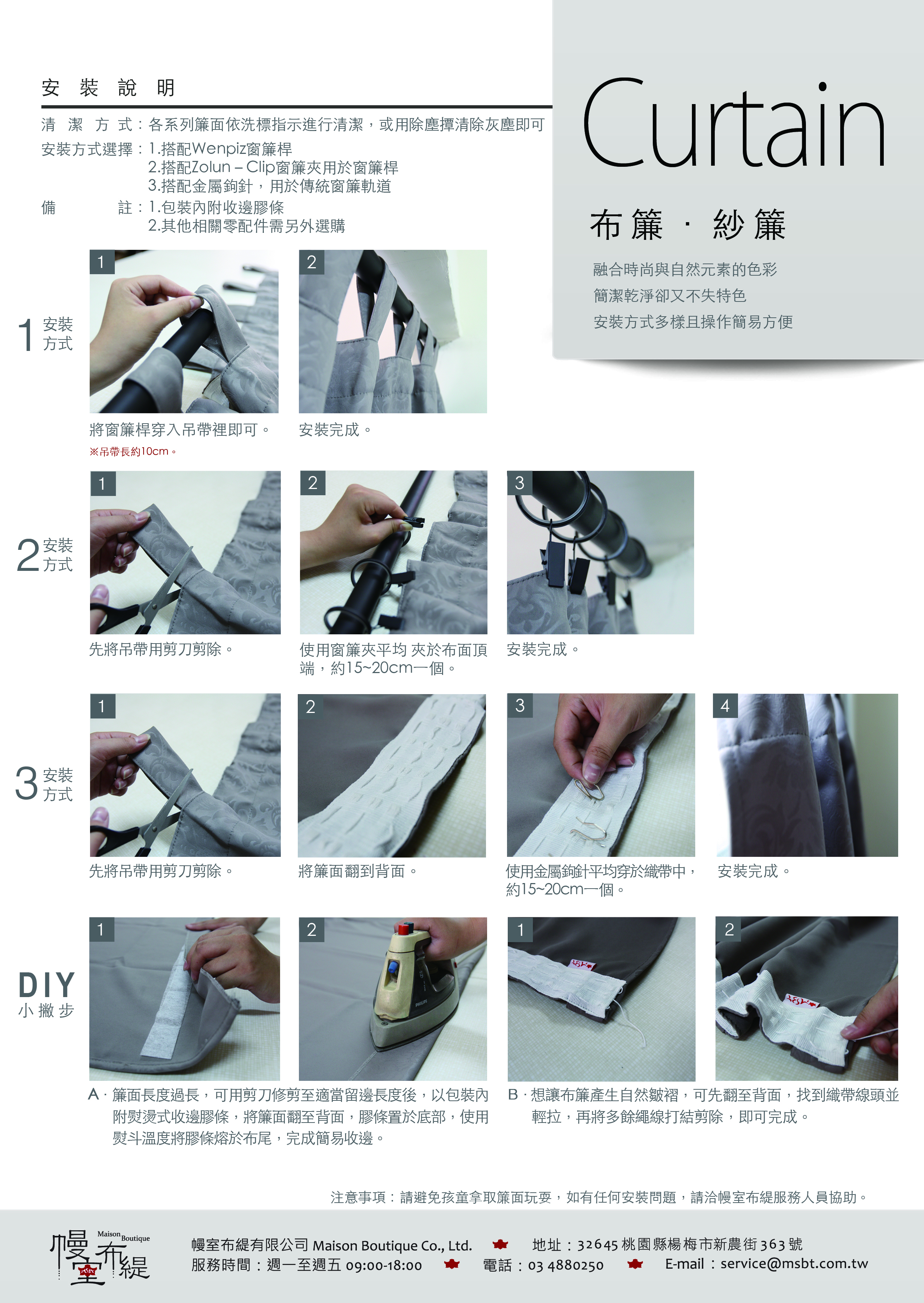 安 裝 說 明

清 潔 方 式：各系列簾面依洗標指示進行清潔，或用除塵撢清除灰塵即可
安裝方式選擇：1.搭配Wenpiz窗簾桿
2.搭配Zolun – Clip窗簾夾用於窗簾桿
3.搭配金屬鉤針，用於傳統窗簾軌道
備 註：1.包裝內附收邊膠條
2.其他相關零配件需另外選購

Curtain

布簾 · 紗簾

融合時尚與自然元素的色彩
簡潔乾淨卻又不失特色
安裝方式多樣且操作簡易方便

1 安裝方式

1
將窗簾桿穿入吊帶裡即可。
※吊帶長約10cm。

2
安裝完成。

2 安裝方式

1
先將吊帶用剪刀剪除。

2
使用窗簾夾平均 夾於布面頂端，約15~20cm一個。

3
安裝完成。

3 安裝方式

1
先將吊帶用剪刀剪除。

2
將簾面翻到背面。

3
使用金屬鉤針平均穿於織帶中，約15~20cm一個。

4
安裝完成。

DIY 小撇步

1
2
A · 簾面長度過長，可用剪刀修剪至適當留邊長度後，以包裝內附熨燙式收邊膠條，將簾面翻至背面，膠條置於底部，使用熨斗溫度將膠條熔於布尾，完成簡易收邊。

1
2
B · 想讓布簾產生自然皺褶，可先翻至背面，找到織帶線頭並輕拉，再將多餘繩線打結剪除，即可完成。

注意事項：請避免孩童拿取簾面玩耍，如有任何安裝問題，請洽幔室布緹服務人員協助。

Maison Boutique 幔室布緹
幔室布緹有限公司 Maison Boutique Co., Ltd. 地址：32645 桃園縣楊梅市新農街363號
服務時間：週一至週五 09:00-18:00 電話：03 4880250 E-mail：service@msbt.com.tw