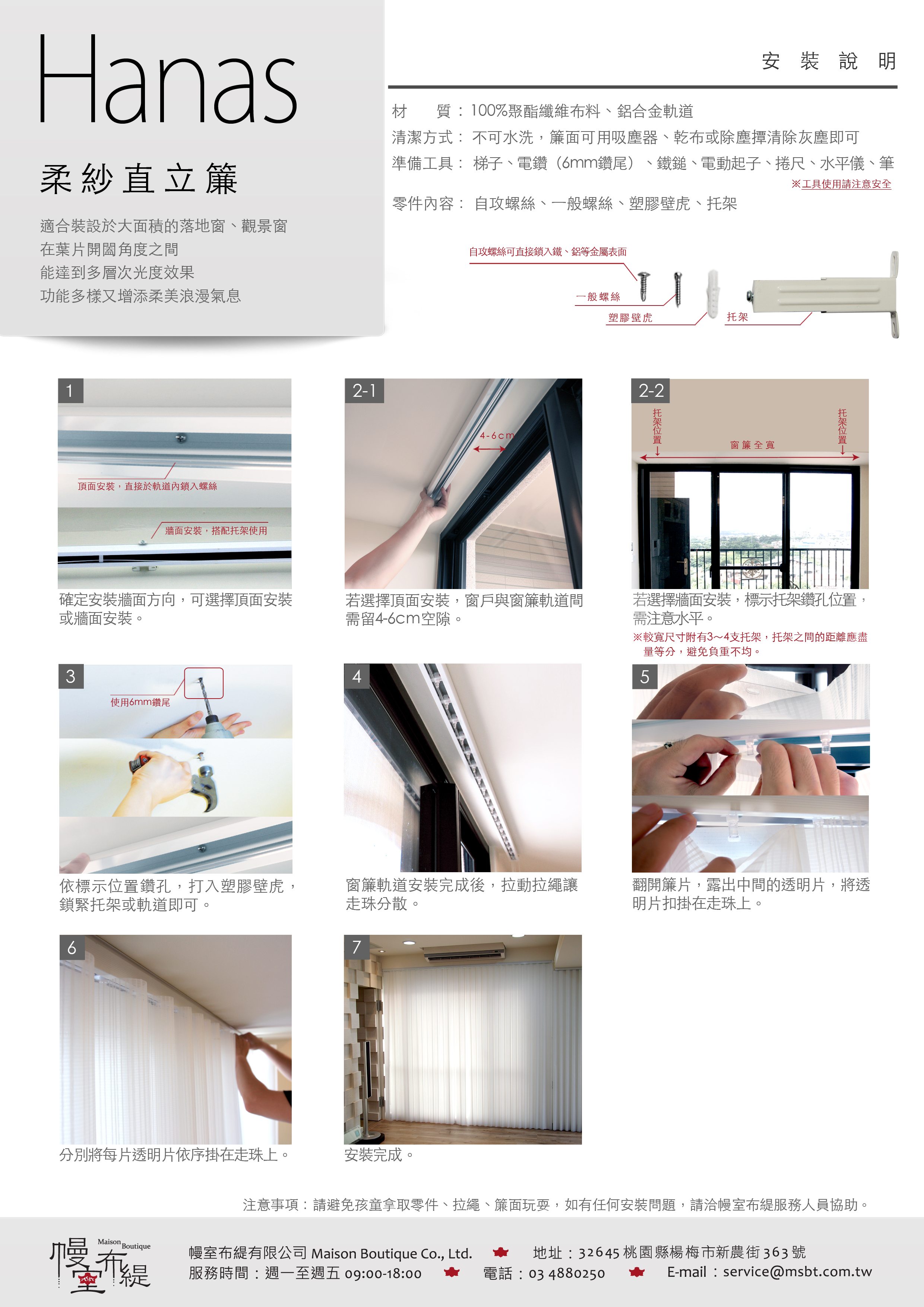 Hanas

柔紗直立簾

適合裝設於大面積的落地窗、觀景窗
在葉片開闔角度之間
能達到多層次光度效果
功能多樣又增添柔美浪漫氣息

安裝說明

材　質：100%聚酯纖維布料、鋁合金軌道
清潔方式：不可水洗，簾面可用吸塵器、乾布或除塵撢清除灰塵即可
準備工具：梯子、電鑽（6mm鑽尾）、鐵鎚、電動起子、捲尺、水平儀、筆
※工具使用請注意安全
零件內容：自攻螺絲、一般螺絲、塑膠壁虎、托架

自攻螺絲可直接鎖入鐵、鋁等金屬表面
一般螺絲
塑膠壁虎
托架

1
頂面安裝，直接於軌道內鎖入螺絲
牆面安裝，搭配托架使用
確定安裝牆面方向，可選擇頂面安裝或牆面安裝。

2-1
4-6cm
若選擇頂面安裝，窗戶與窗簾軌道間需留4-6cm空隙。

2-2
托架位置
窗簾全寬
托架位置
若選擇牆面安裝，標示托架鑽孔位置，需注意水平。
※較寬尺寸附有3~4支托架，托架之間的距離應盡量等分，避免負重不均。

3
使用6mm鑽尾
依標示位置鑽孔，打入塑膠壁虎，鎖緊托架或軌道即可。

4
窗簾軌道安裝完成後，拉動拉繩讓走珠分散。

5
翻開簾片，露出中間的透明片，將透明片扣掛在走珠上。

6
分別將每片透明片依序掛在走珠上。

7
安裝完成。

注意事項：請避免孩童拿取零件、拉繩、簾面玩耍，如有任何安裝問題，請洽幔室布緹服務人員協助。

Maison Boutique
幔室布緹
幔室布緹有限公司 Maison Boutique Co., Ltd.　地址：32645 桃園縣楊梅市新農街363號
服務時間：週一至週五 09:00-18:00　電話：03 4880250　E-mail：service@msbt.com.tw