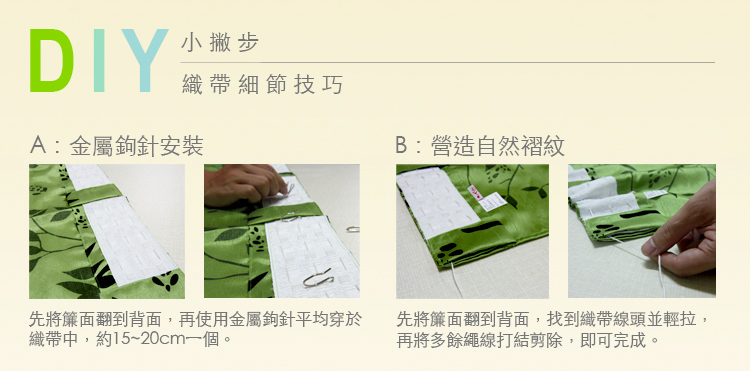 DIY 小撇步
織帶細節技巧

A：金屬鉤針安裝

先將簾面翻到背面，再使用金屬鉤針平均穿於織帶中，約15~20cm一個。

B：營造自然褶紋

先將簾面翻到背面，找到織帶線頭並輕拉，再將多餘繩線打結剪除，即可完成。