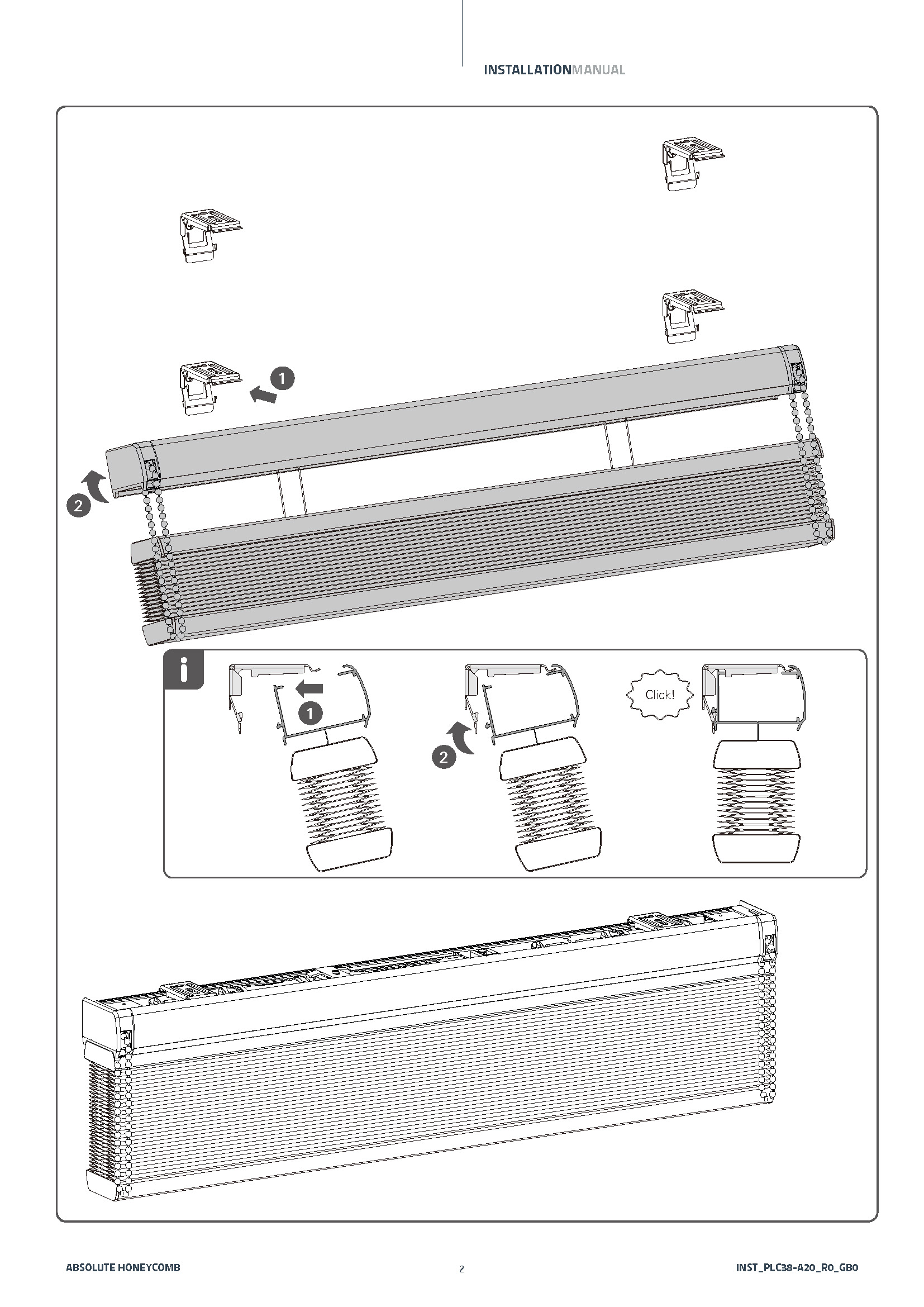 INSTALLATIONMANUAL

1

2

i

1

2

Click!

ABSOLUTE HONEYCOMB

2

INST_PLC38-A20_R0_GB0